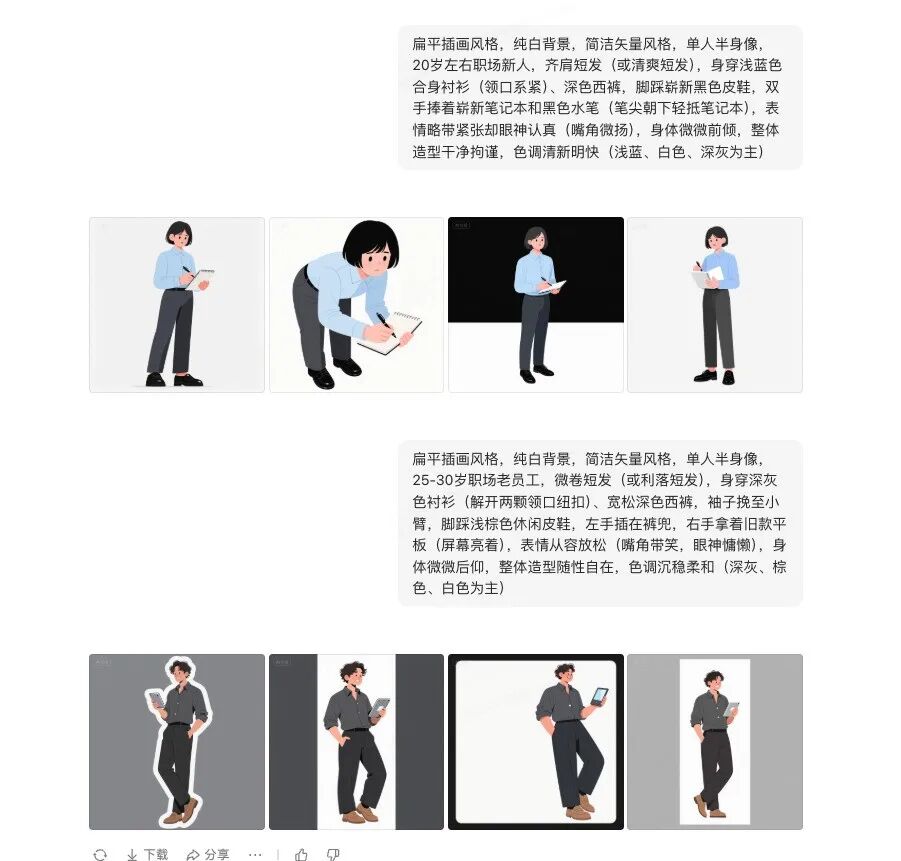 扁平插画风格，纯白背景，简洁矢量风格，单人半身像，20岁左右职场新人，齐肩短发（或清爽短发），身穿浅蓝色合身衬衫（领口系紧）、深色西裤，脚踩崭新黑色皮鞋，双手捧着崭新笔记本和黑色水笔（笔尖朝下轻抵笔记本），表情略带紧张却眼神认真（嘴角微扬），身体微微前倾，整体造型干净拘谨，色调清新明快（浅蓝、白色、深灰为主）

扁平插画风格，纯白背景，简洁矢量风格，单人半身像，25-30岁职场老员工，微卷短发（或利落短发），身穿深灰色衬衫（解开两颗领口纽扣）、宽松深色西裤，袖子挽至小臂，脚踩浅棕色休闲皮鞋，左手插在裤兜，右手拿着旧款平板（屏幕亮着），表情从容放松（嘴角带笑，眼神慵懒），身体微微后仰，整体造型随性自在，色调沉稳柔和（深灰、棕色、白色为主）

下载 分享 ···